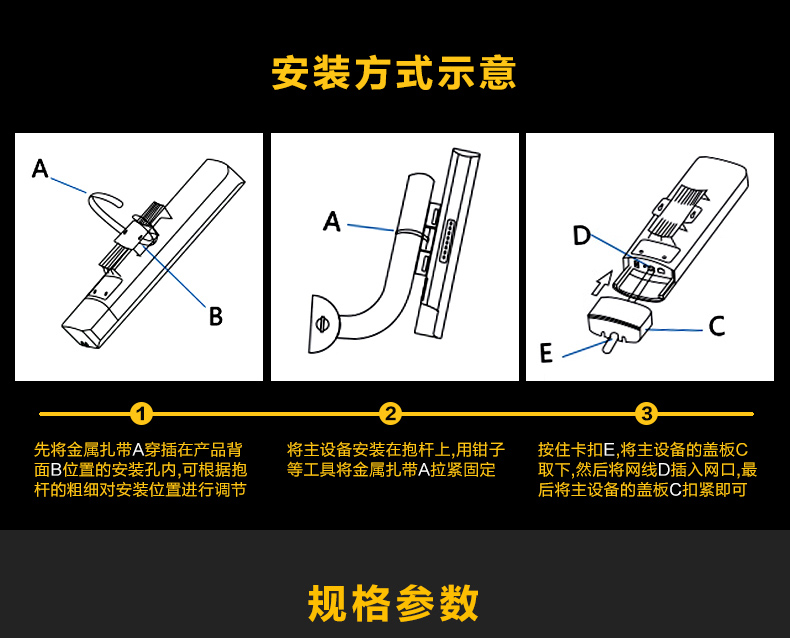 安装方式示意

A

B

A

D

C

E

1

先将金属扎带A穿插在产品背面B位置的安装孔内,可根据抱杆的粗细对安装位置进行调节

2

将主设备安装在抱杆上,用钳子等工具将金属扎带A拉紧固定

3

按住卡扣E,将主设备的盖板C取下,然后将网线D插入网口,最后将主设备的盖板C扣紧即可

规格参数